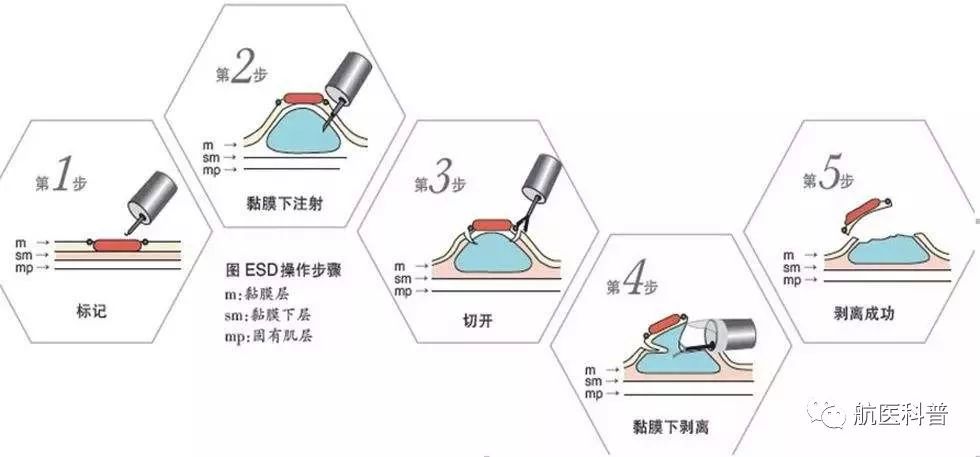 第1步

m →
sm →
mp →

标记

第2步

m →
sm →
mp →

黏膜下注射

图 ESD操作步骤
m:黏膜层
sm:黏膜下层
mp:固有肌层

第3步

m →
sm →
mp →

切开

第4步

m →
sm →
mp →

黏膜下剥离

第5步

m →
sm →
mp →

剥离成功

航医科普